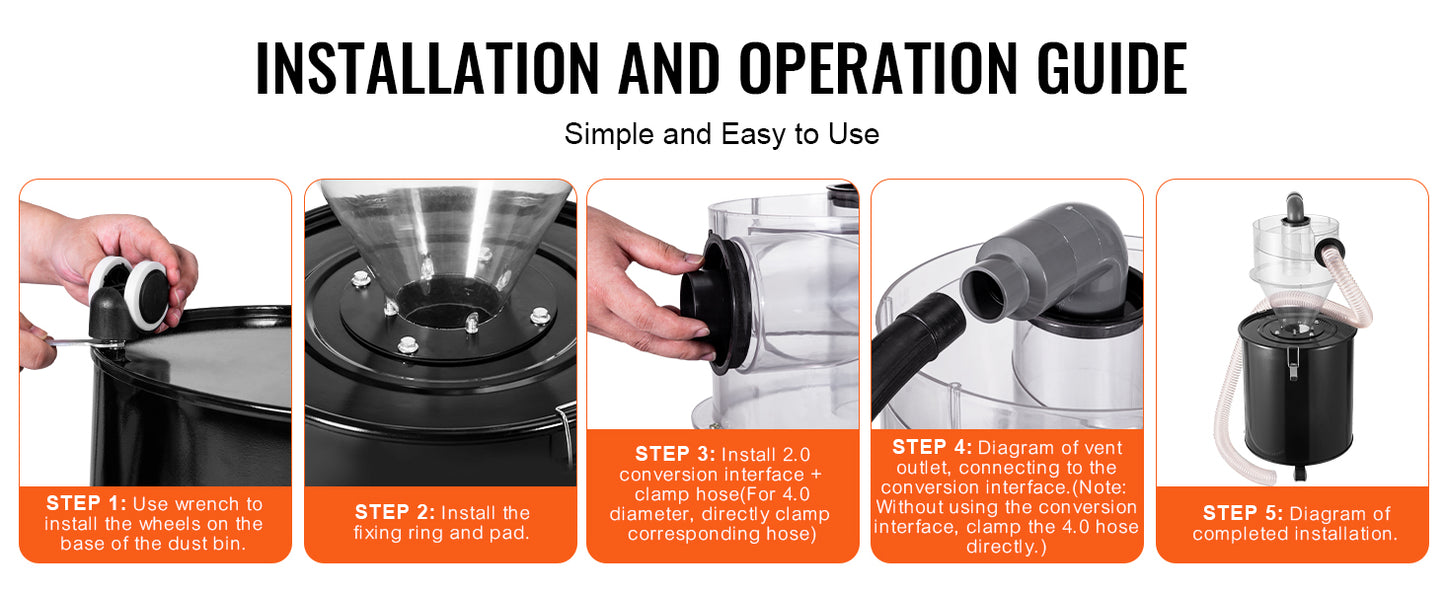 INSTALLATION AND OPERATION GUIDE

Simple and Easy to Use

STEP 1: Use wrench to install the wheels on the base of the dust bin.

STEP 2: Install the fixing ring and pad.

STEP 3: Install 2.0 conversion interface + clamp hose(For 4.0 diameter, directly clamp corresponding hose)

STEP 4: Diagram of vent outlet, connecting to the conversion interface.(Note: Without using the conversion interface, clamp the 4.0 hose directly.)

STEP 5: Diagram of completed installation.